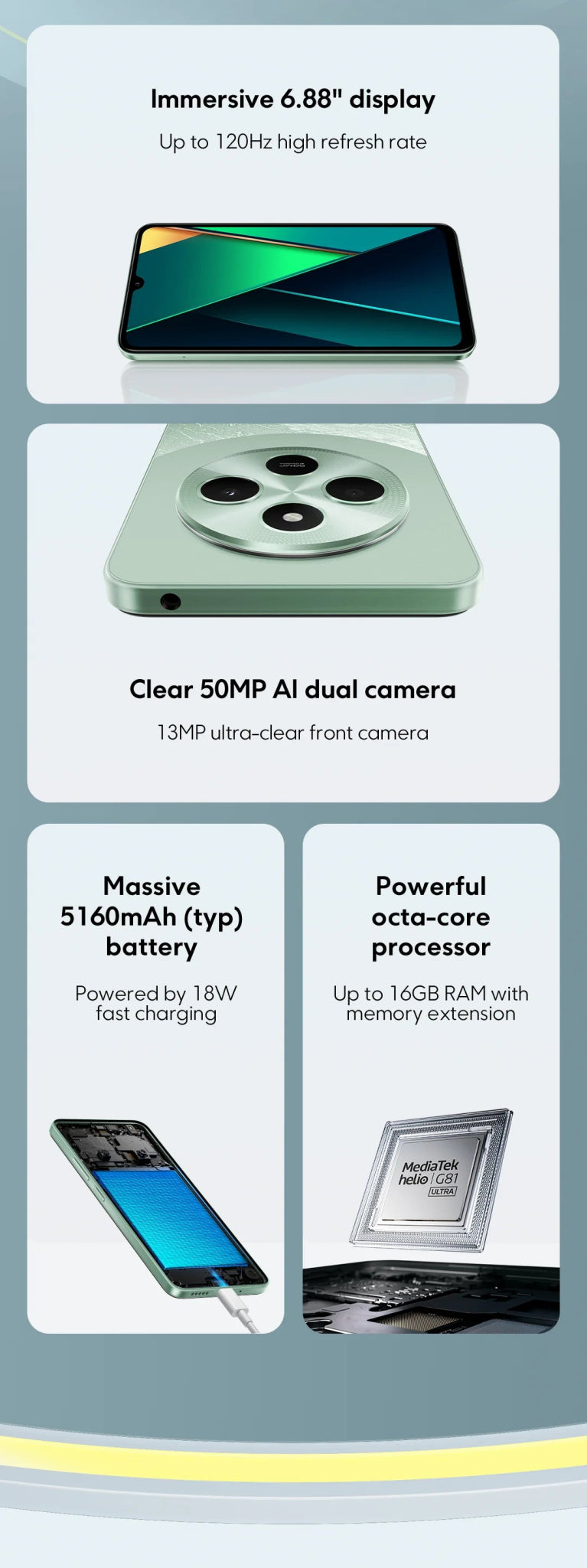 Immersive 6.88" display

Up to 120Hz high refresh rate

Clear 50MP AI dual camera

13MP ultra-clear front camera

Massive 5160mAh (typ) battery

Powered by 18W fast charging

Powerful octa-core processor

Up to 16GB RAM with memory extension

MediaTek helio G81 ULTRA